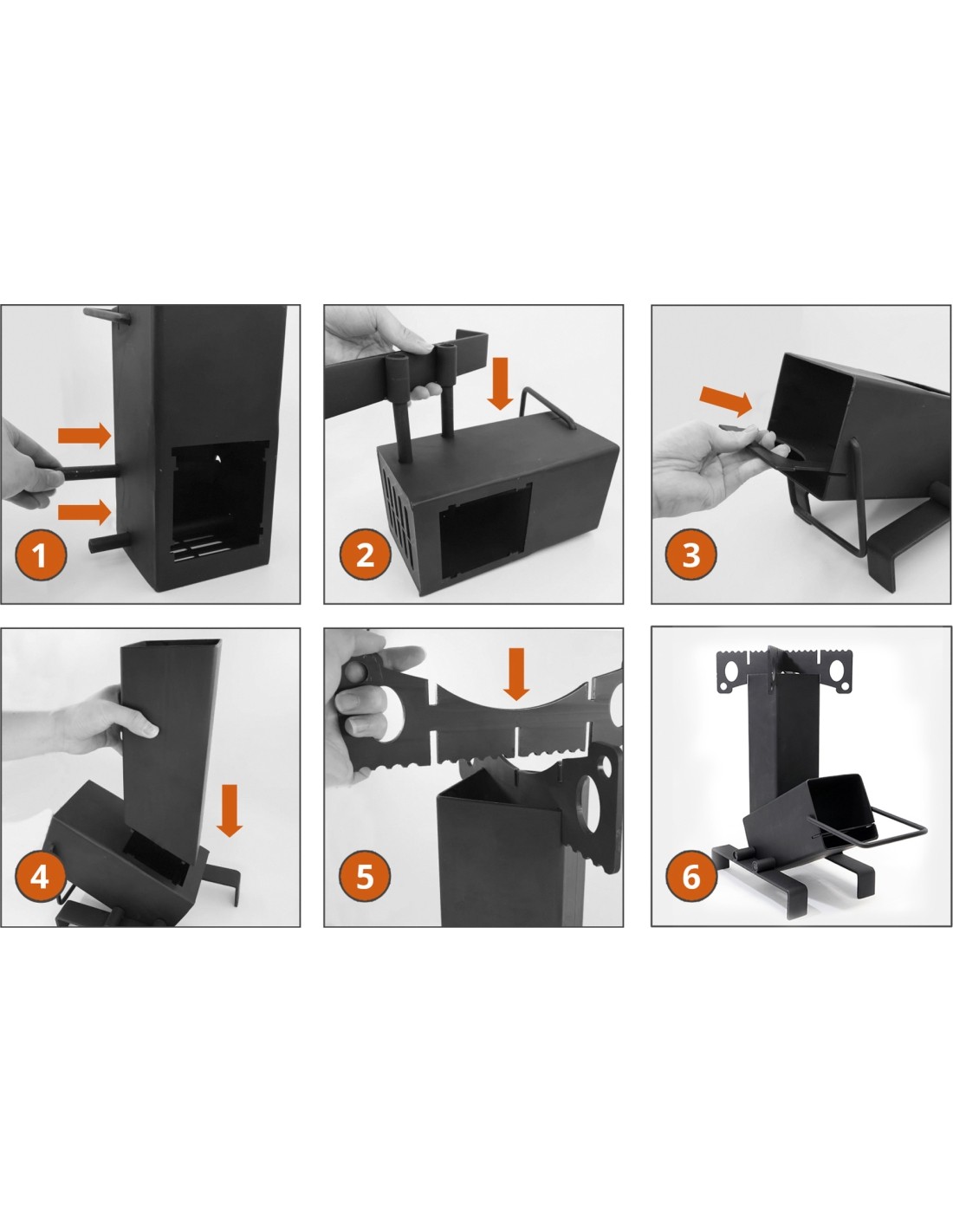 1

2

3

4

5

6