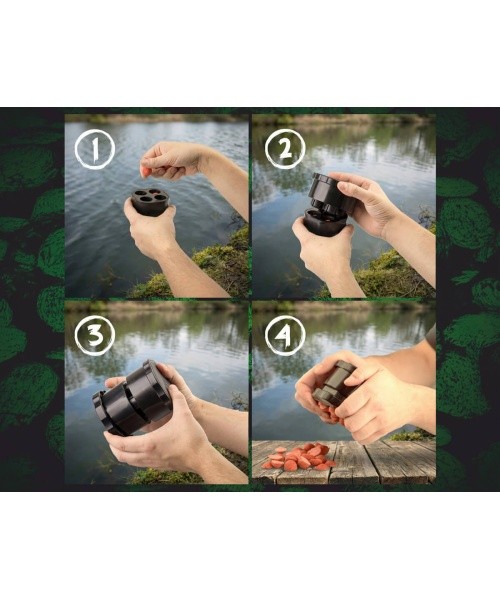 1

2

3

4